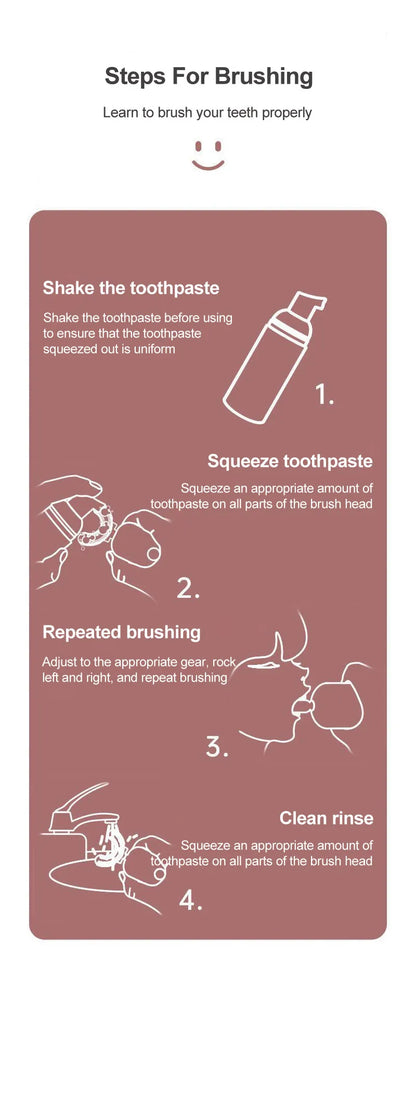 Steps For Brushing

Learn to brush your teeth properly

Shake the toothpaste

Shake the toothpaste before using to ensure that the toothpaste squeezed out is uniform

1.

Squeeze toothpaste

Squeeze an appropriate amount of toothpaste on all parts of the brush head

2.

Repeated brushing

Adjust to the appropriate gear, rock left and right, and repeat brushing

3.

Clean rinse

Squeeze an appropriate amount of toothpaste on all parts of the brush head

4.